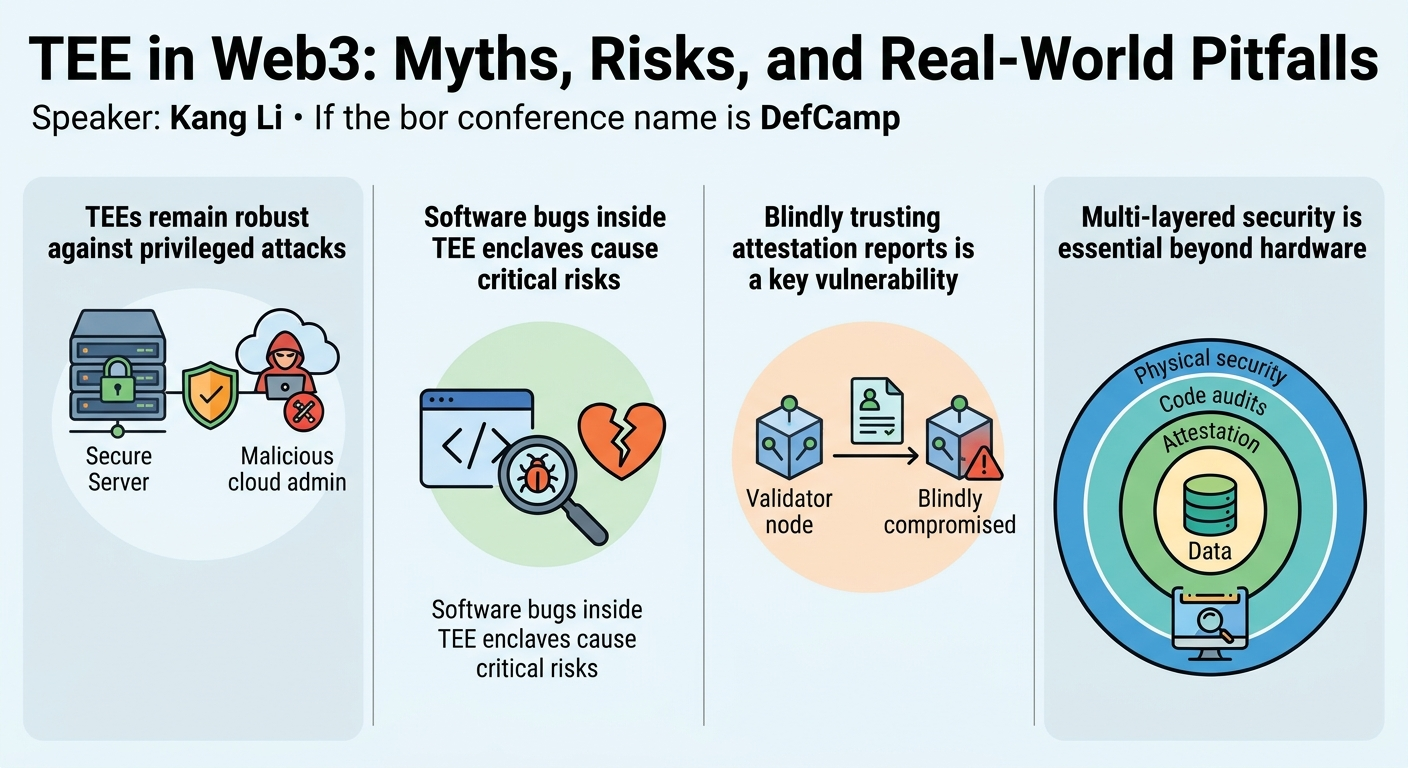 TEE in Web3: Myths, Risks, and Real-World Pitfalls

Speaker: Kang Li • If the bor conference name is DefCamp

TEEs remain robust against privileged attacks

Secure Server

Malicious cloud admin

Software bugs inside TEE enclaves cause critical risks

Software bugs inside TEE enclaves cause critical risks

Blindly trusting attestation reports is a key vulnerability

Validator node

Blindly compromised

Multi-layered security is essential beyond hardware

Physical security

Code audits

Attestation

Data