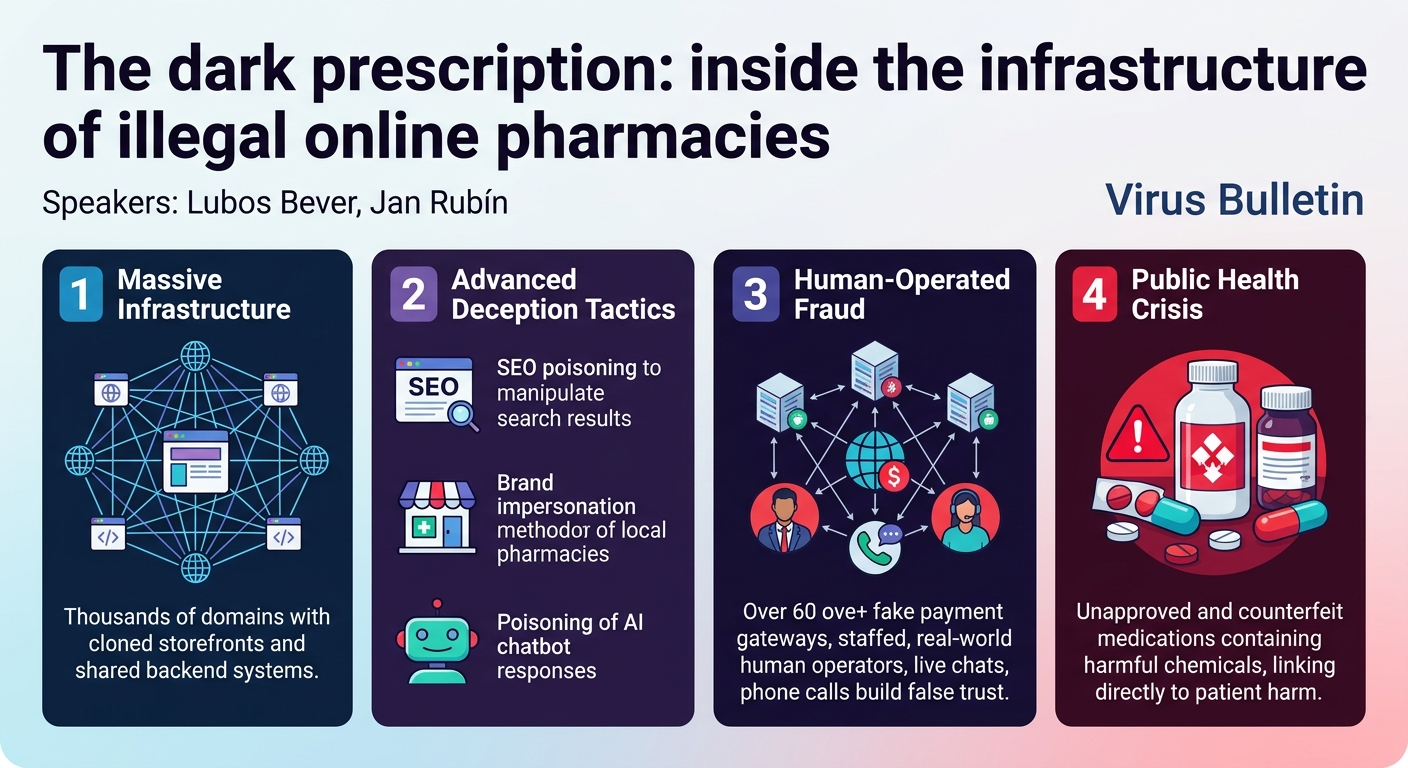 The dark prescription: inside the infrastructure of illegal online pharmacies

Speakers: Lubos Bever, Jan Rubín

Virus Bulletin

1 Massive Infrastructure

Thousands of domains with cloned storefronts and shared backend systems.

2 Advanced Deception Tactics

SEO

SEO poisoning to manipulate search results

Brand impersonation methodor of local pharmacies

Poisoning of AI chatbot responses

3 Human-Operated Fraud

Over 60 ove+ fake payment gateways, staffed, real-world human operators, live chats, phone calls build false trust.

4 Public Health Crisis

Unapproved and counterfeit medications containing harmful chemicals, linking directly to patient harm.